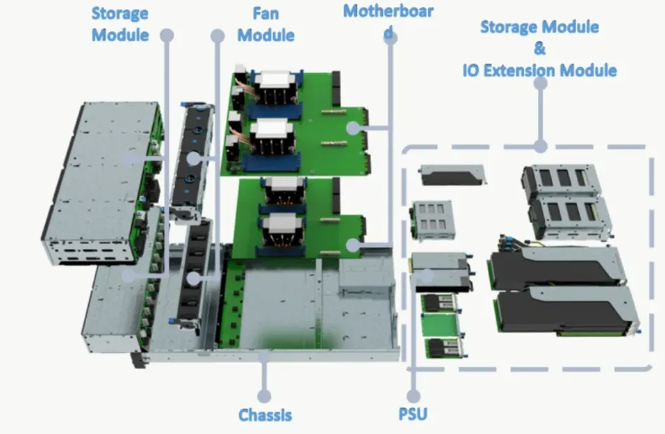 Storage Module

Fan Module

Motherboar d

Storage Module & IO Extension Module

Chassis

PSU